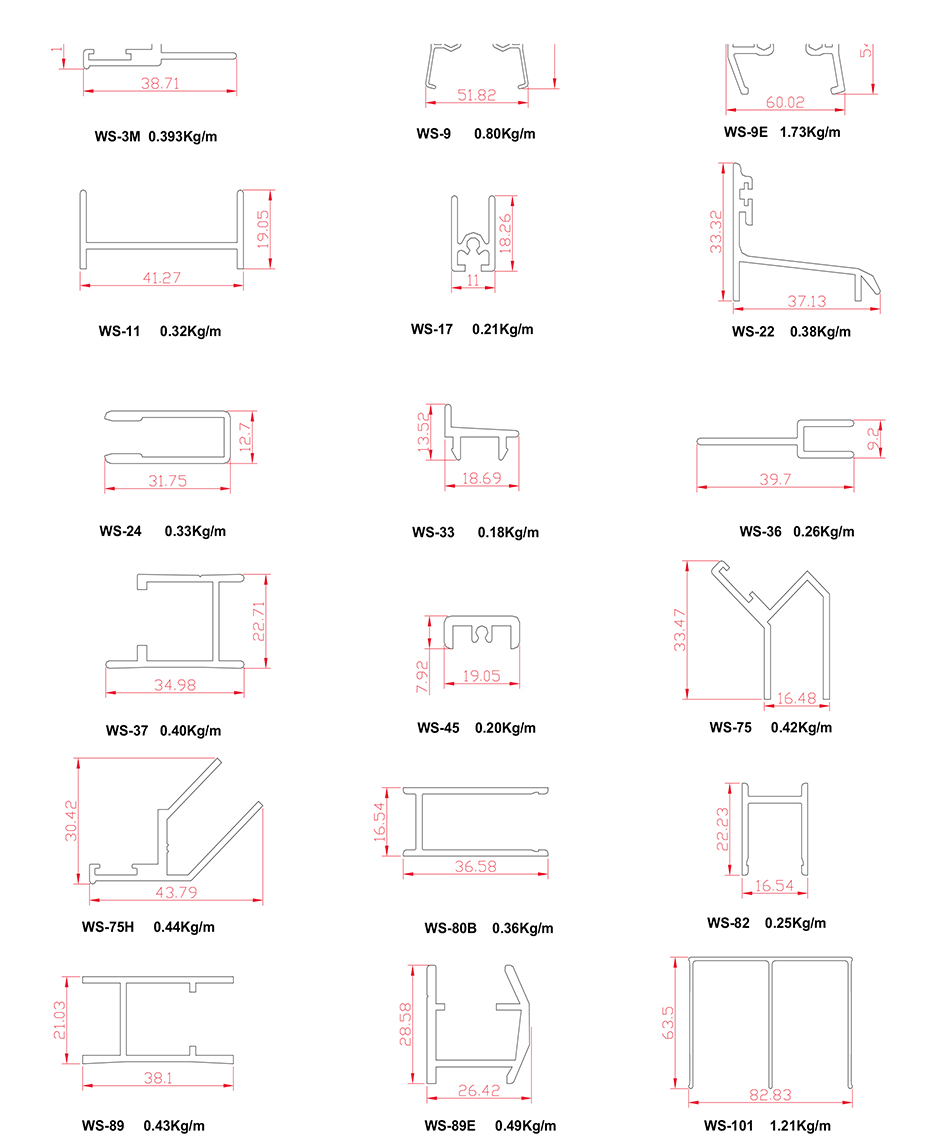 1
38.71
WS-3M 0.393Kg/m

51.82
WS-9 0.80Kg/m

5
60.02
WS-9E 1.73Kg/m

19.05
41.27
WS-11 0.32Kg/m

18.26
11
WS-17 0.21Kg/m

33.32
37.13
WS-22 0.38Kg/m

12.7
31.75
WS-24 0.33Kg/m

13.52
18.69
WS-33 0.18Kg/m

9.2
39.7
WS-36 0.26Kg/m

22.71
34.98
WS-37 0.40Kg/m

7.92
19.05
WS-45 0.20Kg/m

33.47
16.48
WS-75 0.42Kg/m

30.42
43.79
WS-75H 0.44Kg/m

16.54
36.58
WS-80B 0.36Kg/m

22.23
16.54
WS-82 0.25Kg/m

21.03
38.1
WS-89 0.43Kg/m

28.58
26.42
WS-89E 0.49Kg/m

63.5
82.83
WS-101 1.21Kg/m